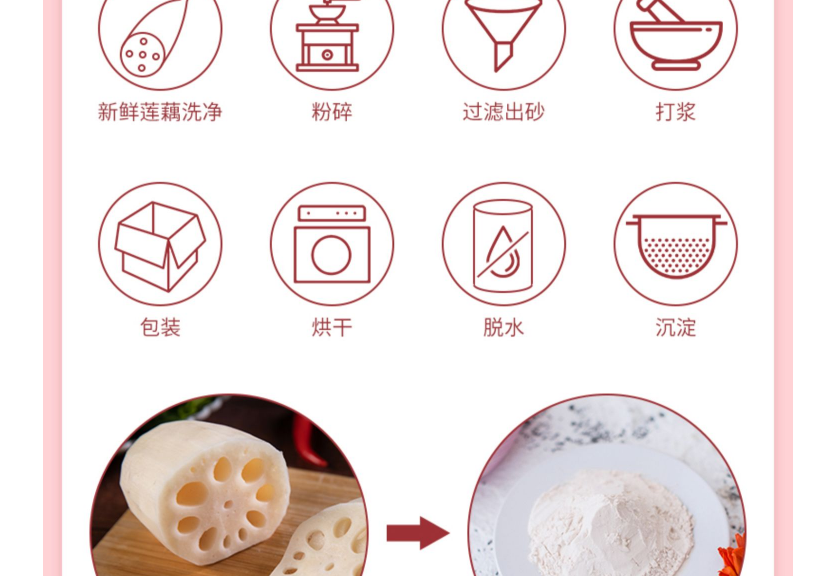 新鲜莲藕洗净

粉碎

过滤出砂

打浆

包装

烘干

脱水

沉淀